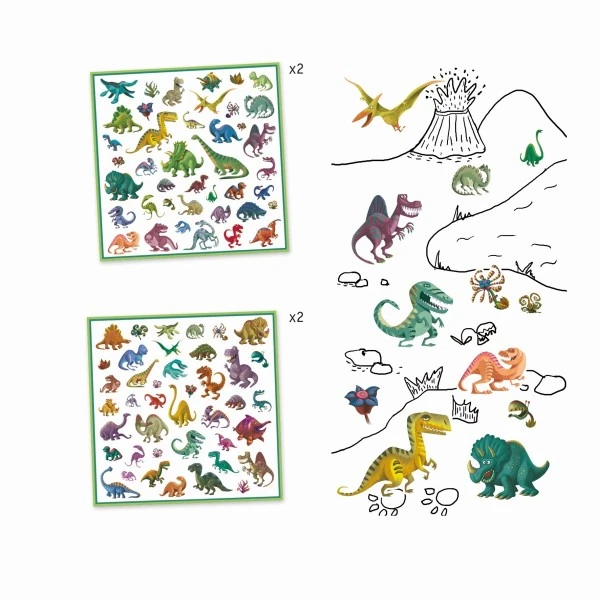 x2

x2